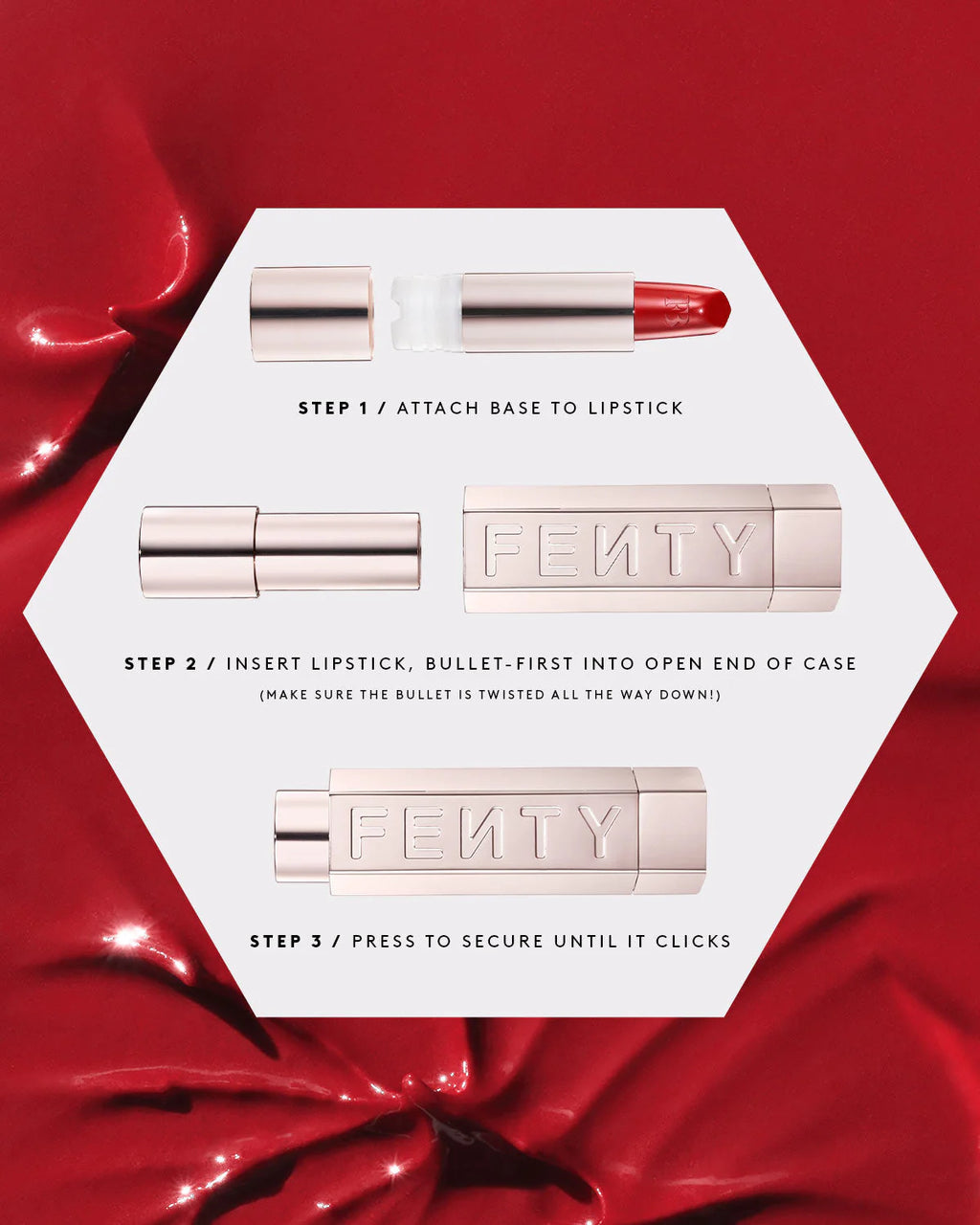 STEP 1 / ATTACH BASE TO LIPSTICK

FENTY

STEP 2 / INSERT LIPSTICK, BULLET-FIRST INTO OPEN END OF CASE
(MAKE SURE THE BULLET IS TWISTED ALL THE WAY DOWN!)

FENTY

STEP 3 / PRESS TO SECURE UNTIL IT CLICKS